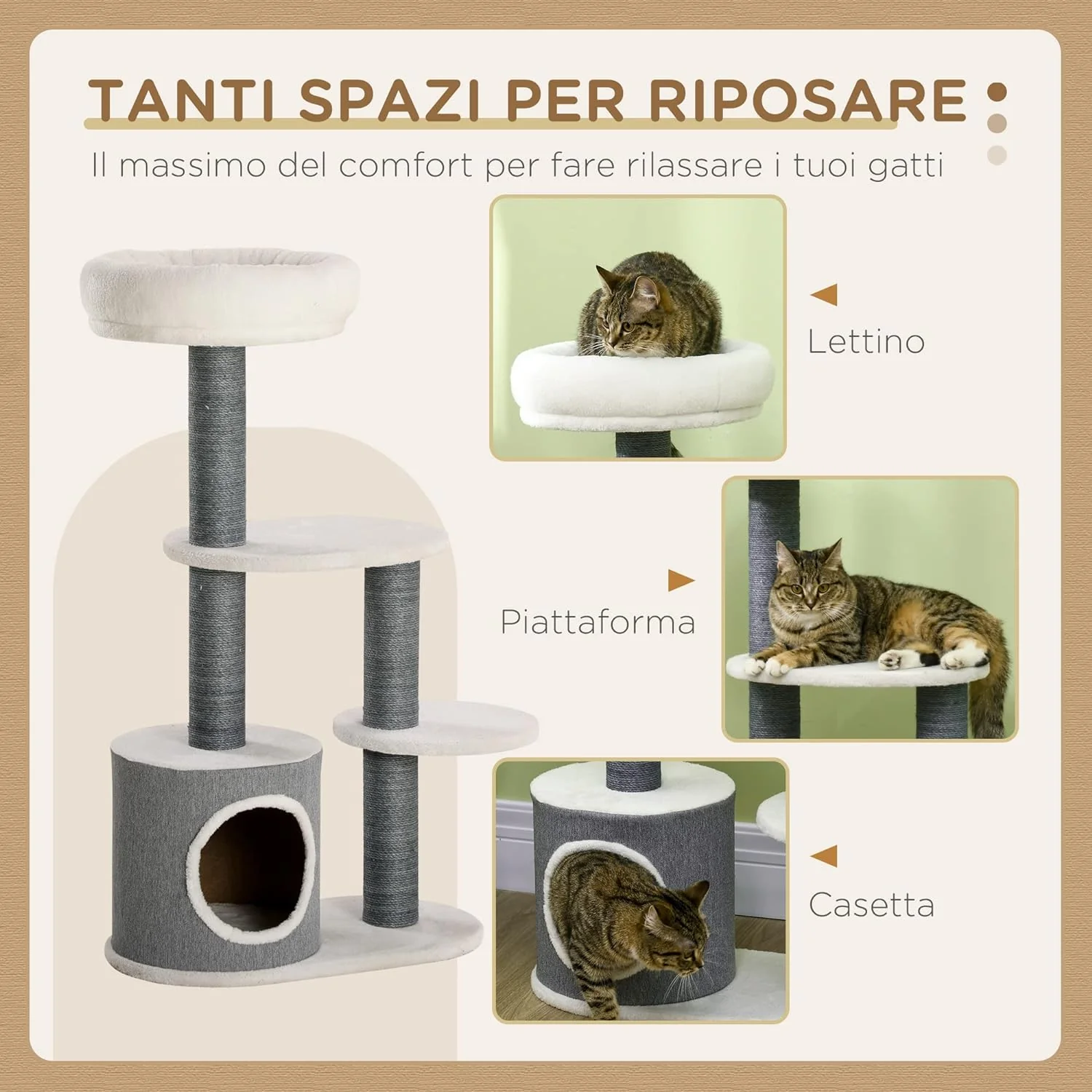 TANTI SPAZI PER RIPOSARE

Il massimo del comfort per fare rilassare i tuoi gatti

Lettino

Piattaforma

Casetta