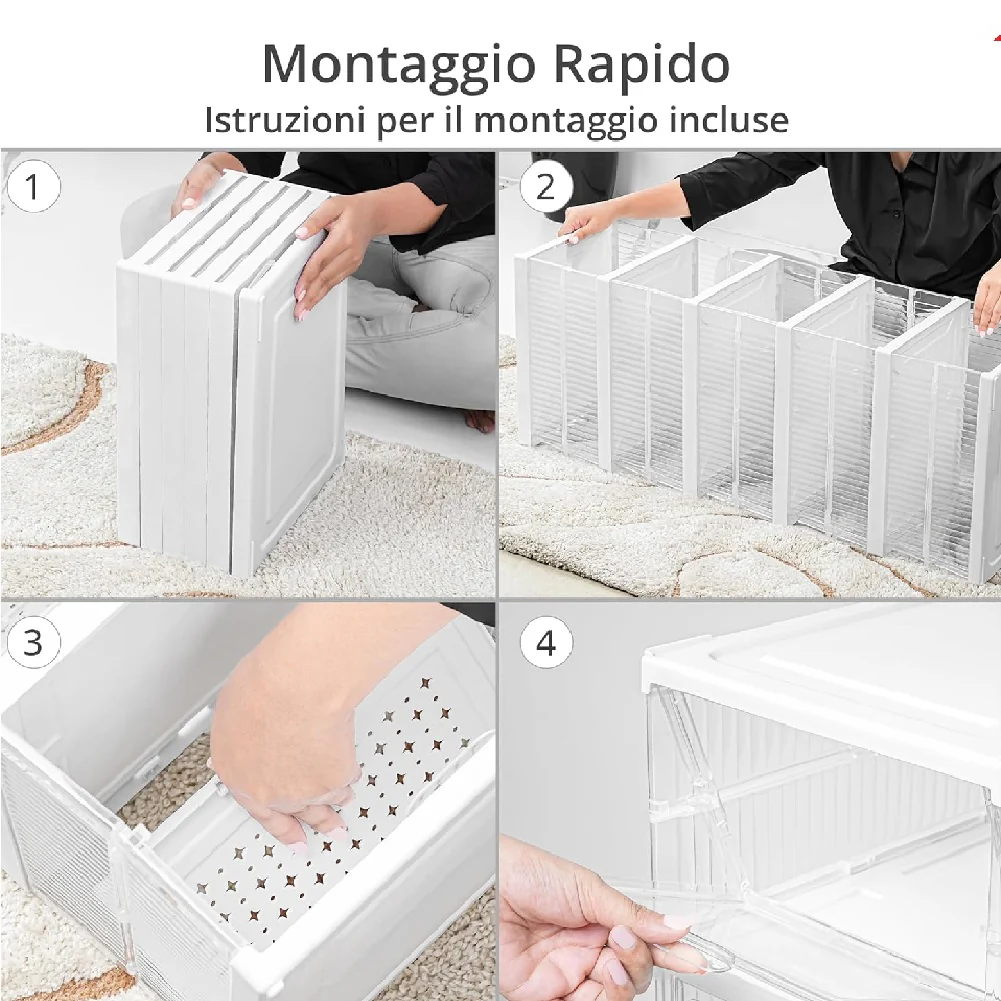 Montaggio Rapido
Istruzioni per il montaggio incluse

1

2

3

4