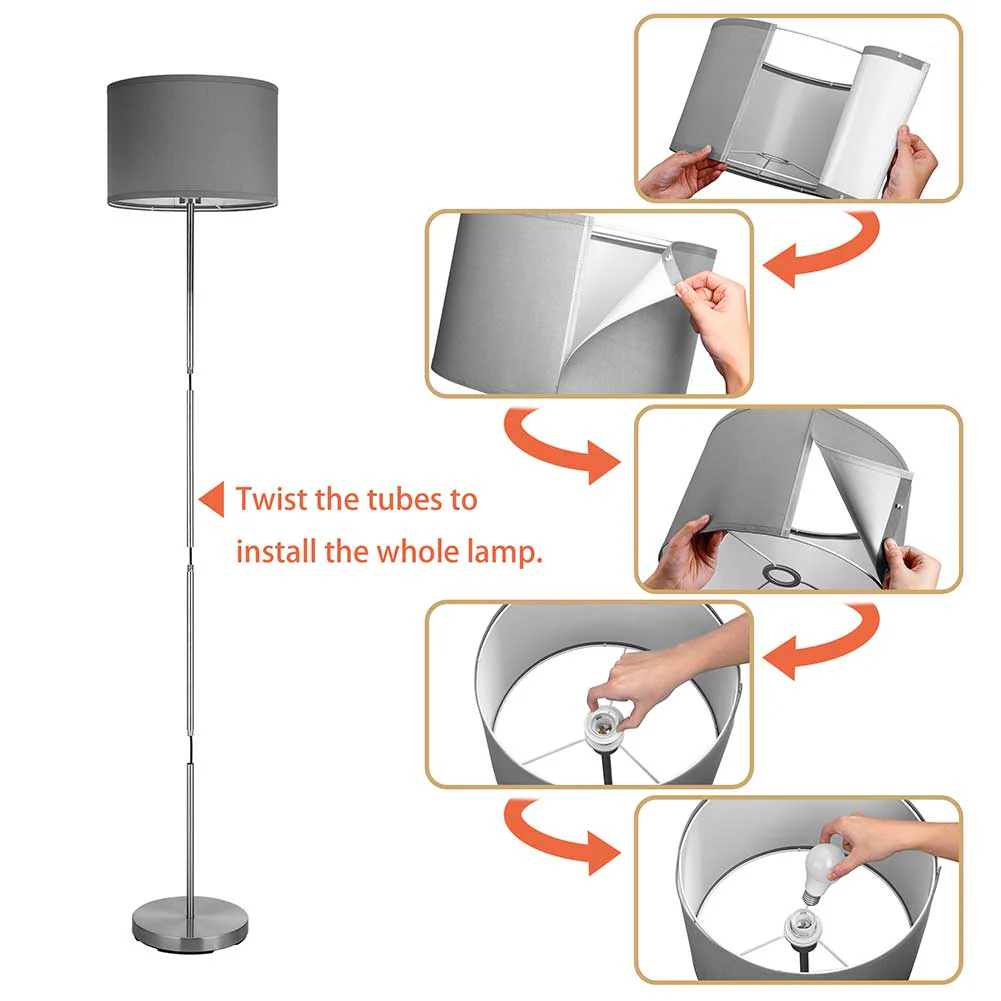 Twist the tubes to install the whole lamp.